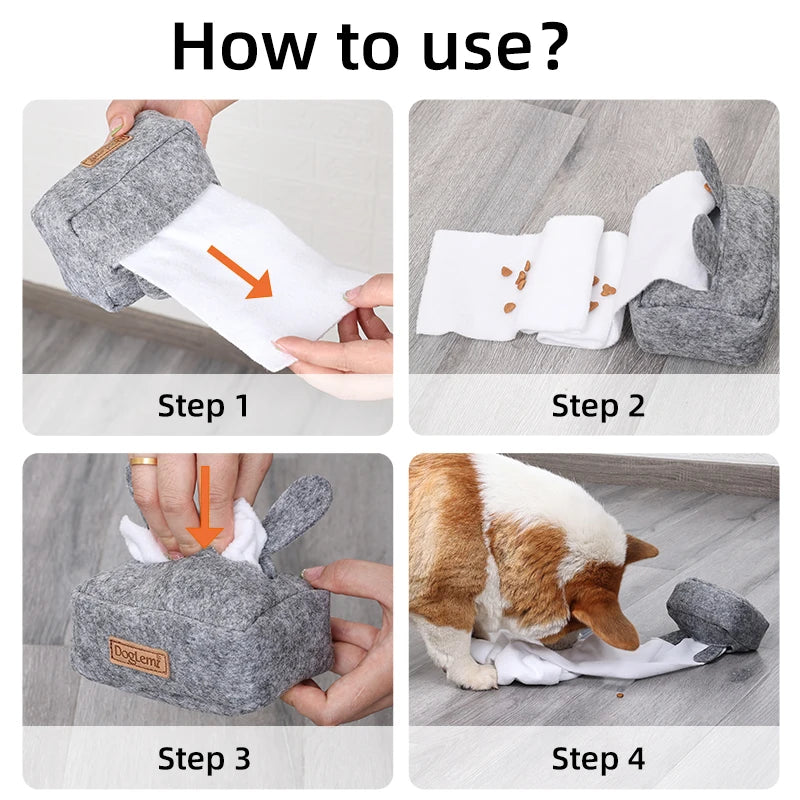 How to use?

Step 1

Step 2

DogLemi

Step 3

Step 4